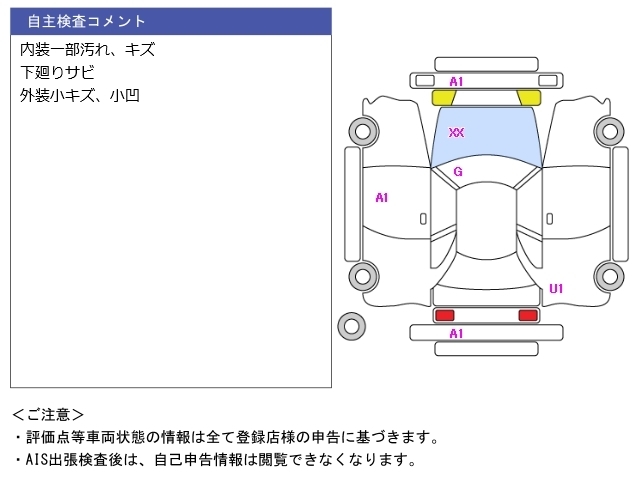 自主検査コメント

内装一部汚れ、キズ
下廻りサビ
外装小キズ、小凹

A1
XX
G
A1
U1
A1

＜ご注意＞
・評価点等車両状態の情報は全て登録店様の申告に基づきます。
・AIS出張検査後は、自己申告情報は閲覧できなくなります。